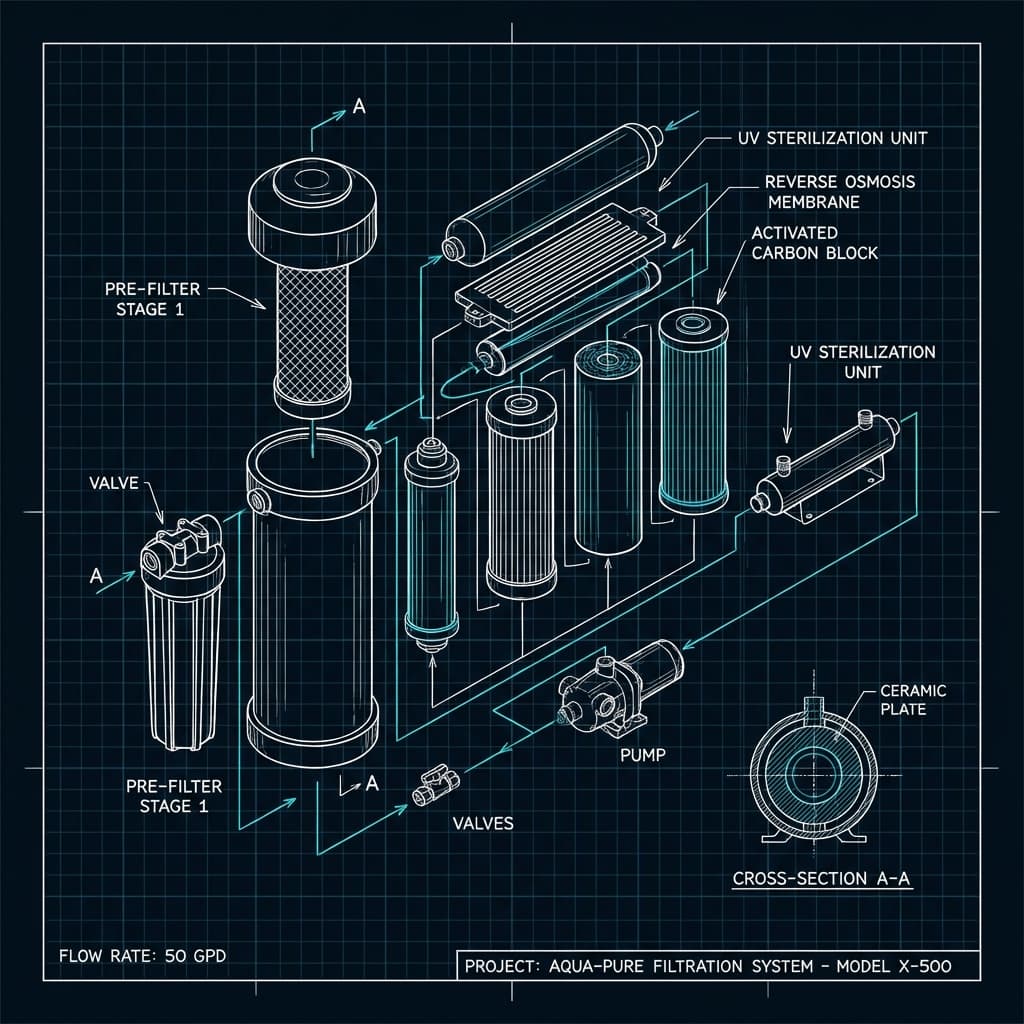 A

UV STERILIZATION UNIT

REVERSE OSMOSIS MEMBRANE

ACTIVATED CARBON BLOCK

PRE-FILTER STAGE 1

UV STERILIZATION UNIT

VALVE

A

CERAMIC PLATE

PUMP

PRE-FILTER STAGE 1

A

VALVES

CROSS-SECTION A-A

FLOW RATE: 50 GPD

PROJECT: AQUA-PURE FILTRATION SYSTEM - MODEL X-500